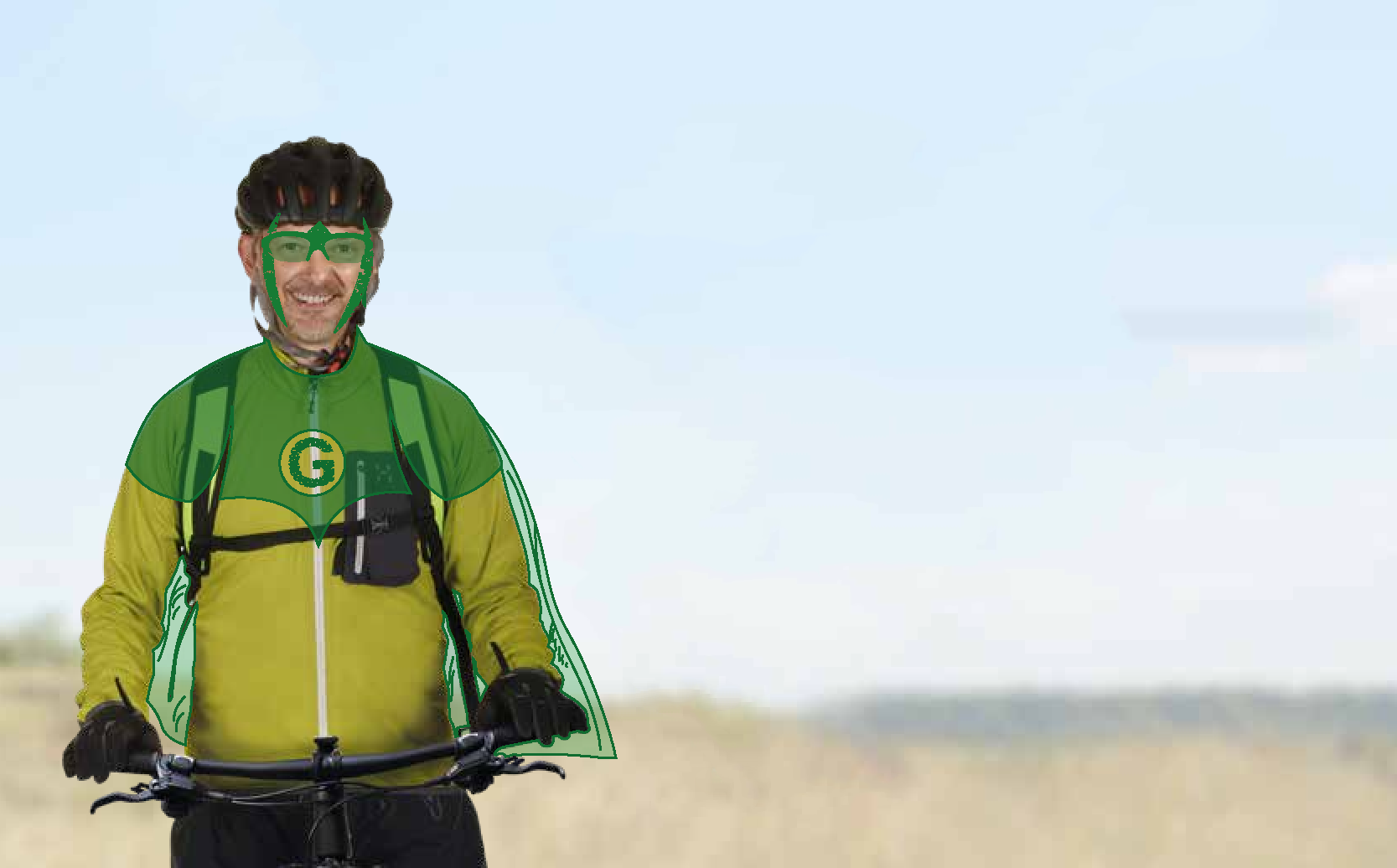 G